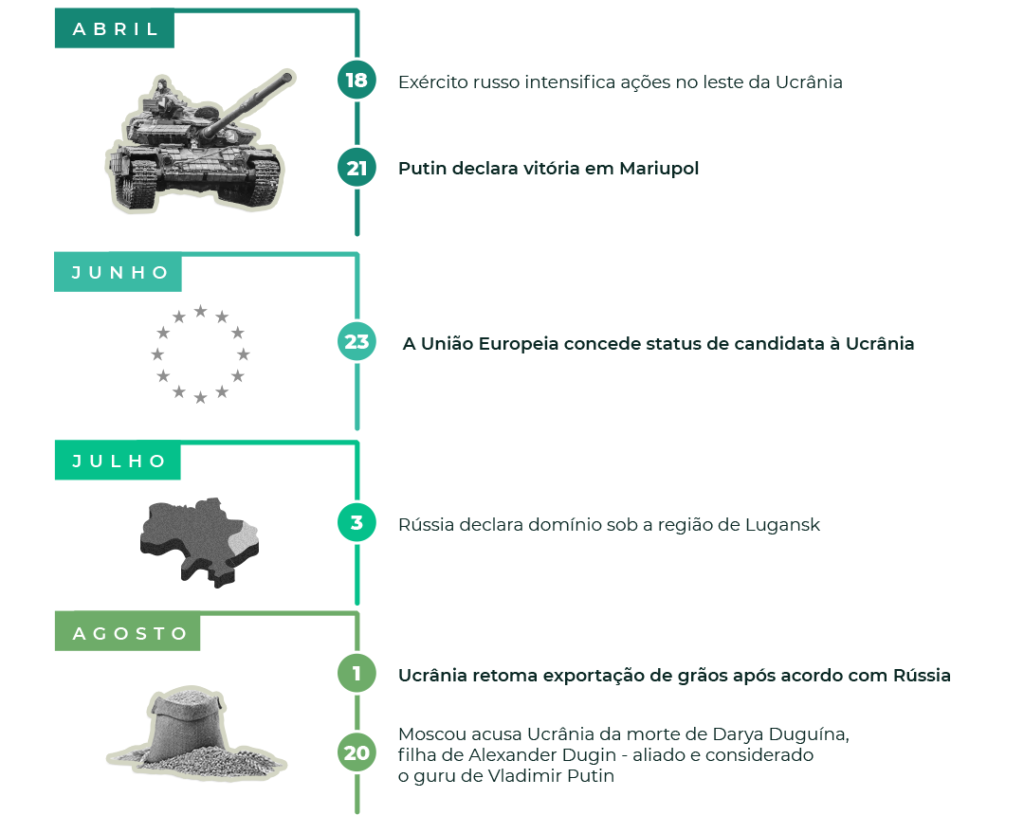 ABRIL

18 Exército russo intensifica ações no leste da Ucrânia

21 Putin declara vitória em Mariupol

JUNHO

23 A União Europeia concede status de candidata à Ucrânia

JULHO

3 Rússia declara domínio sob a região de Lugansk

AGOSTO

1 Ucrânia retoma exportação de grãos após acordo com Rússia

20 Moscou acusa Ucrânia da morte de Darya Duguína, filha de Alexander Dugin - aliado e considerado o guru de Vladimir Putin